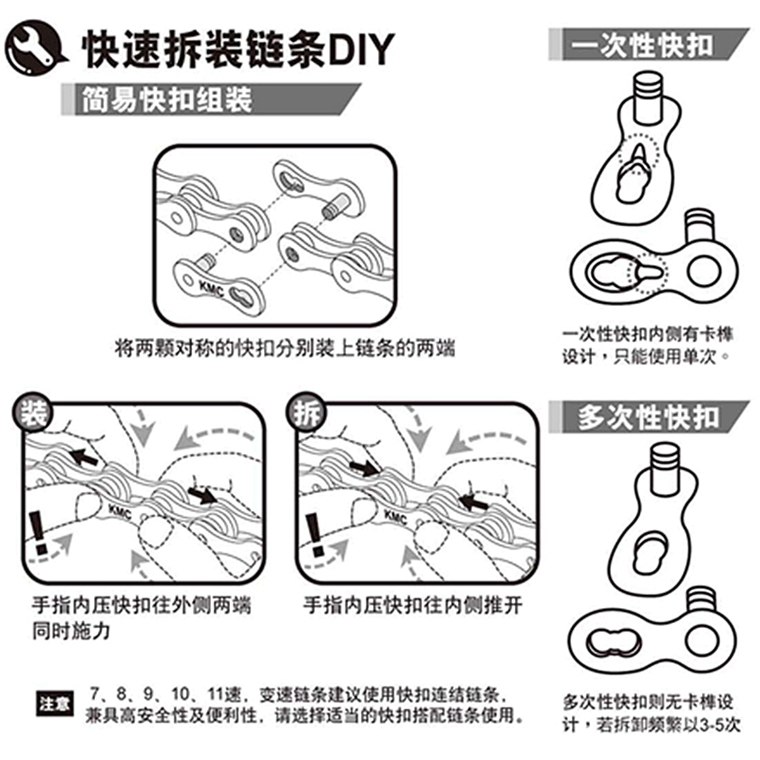 快速拆装链条DIY

简易快扣组装

KMC

将两颗对称的快扣分别装上链条的两端

装

KMC

手指内压快扣往外侧两端同时施力

拆

KMC

手指内压快扣往内侧推开

注意 7、8、9、10、11速，变速链条建议使用快扣连结链条，兼具高安全性及便利性，请选择适当的快扣搭配链条使用。

一次性快扣

一次性快扣内侧有卡榫设计，只能使用单次。

多次性快扣

多次性快扣则无卡榫设计，若拆卸频繁以3-5次