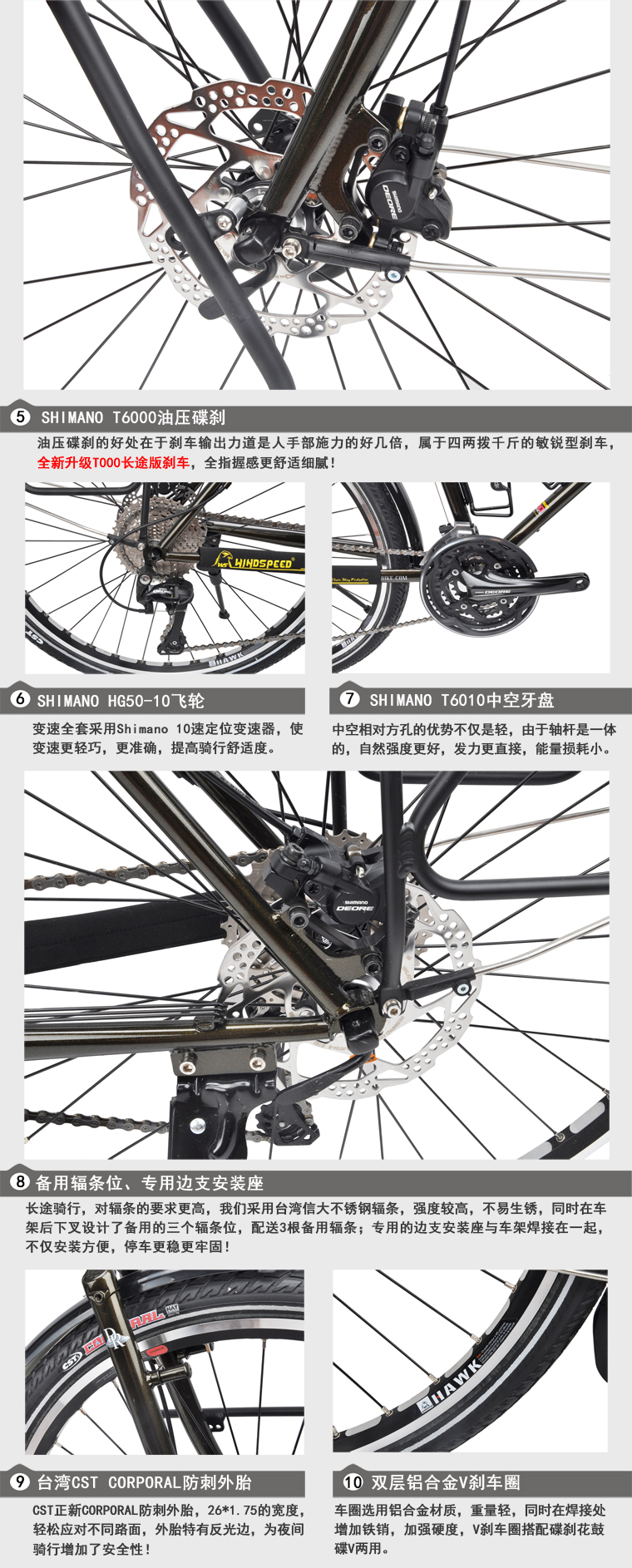 SHIMANO DEORE

5 SHIMANO T6000油压碟刹

油压碟刹的好处在于刹车输出力道是人手部施力的好几倍，属于四两拨千斤的敏锐型刹车，全新升级T000长途版刹车，全指握感更舒适细腻！

HS WINDSPEED

CST

HAWK

DEORE

6 SHIMANO HG50-10飞轮

变速全套采用Shimano 10速定位变速器，使变速更轻巧，更准确，提高骑行舒适度。

7 SHIMANO T6010中空牙盘

中空相对方孔的优势不仅是轻，由于轴杆是一体的，自然强度更好，发力更直接，能量损耗小。

SHIMANO DEORE

8 备用辐条位、专用边支安装座

长途骑行，对辐条的要求更高，我们采用台湾信大不锈钢辐条，强度较高，不易生锈，同时在车架后下叉设计了备用的三个辐条位，配送3根备用辐条；专用的边支安装座与车架焊接在一起，不仅安装方便，停车更稳更牢固！

CST CORPORAL

HAWK

9 台湾CST CORPORAL防刺外胎

CST正新CORPORAL防刺外胎，26*1.75的宽度，轻松应对不同路面，外胎特有反光边，为夜间骑行增加了安全性！

10 双层铝合金V刹车圈

车圈选用铝合金材质，重量轻，同时在焊接处增加铁销，加强硬度，V刹车圈搭配碟刹花鼓碟V两用。